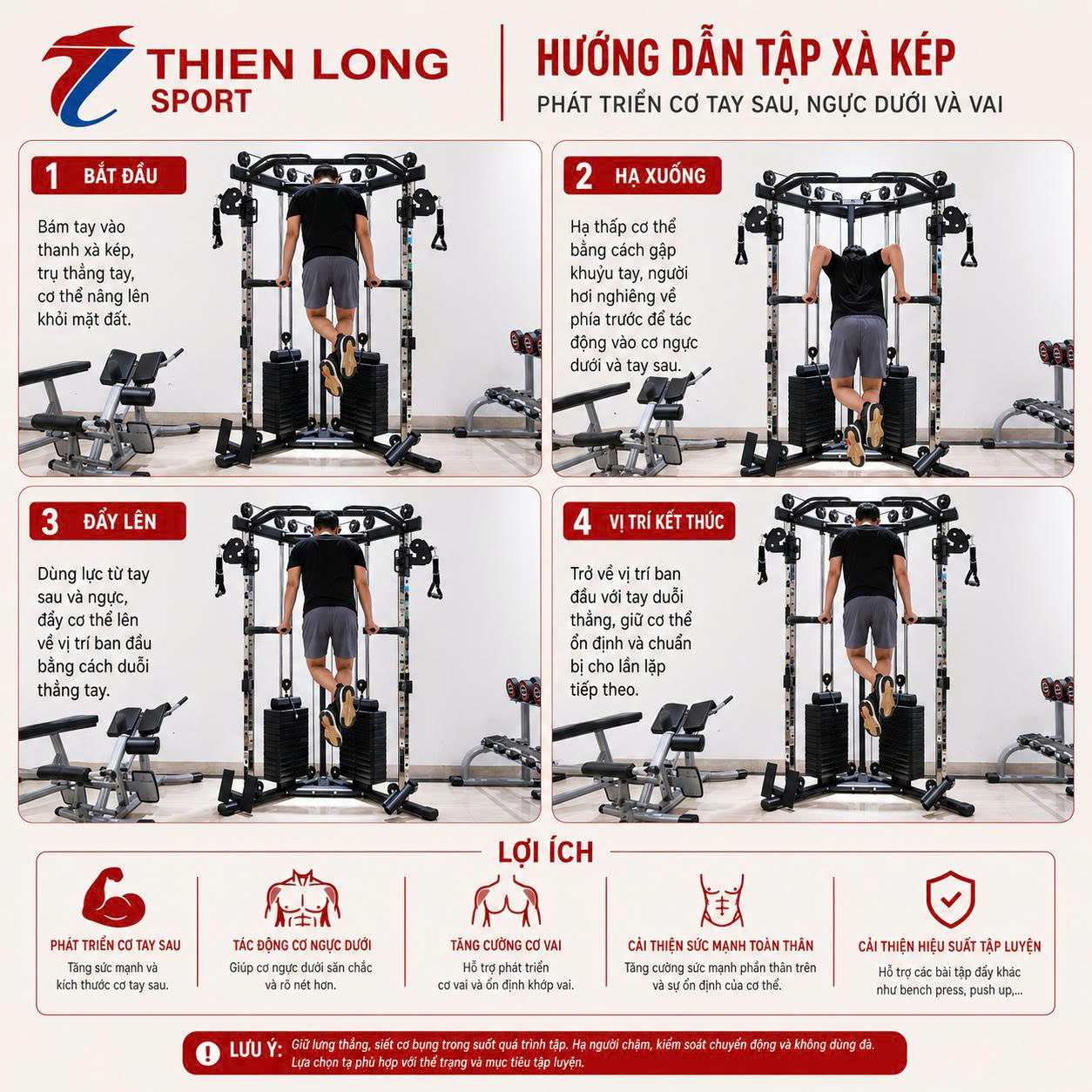 THIEN LONG SPORT

HƯỚNG DẪN TẬP XÀ KÉP
PHÁT TRIỂN CƠ TAY SAU, NGỰC DƯỚI VÀ VAI

1 BẮT ĐẦU

Bám tay vào thanh xà kép, trụ thẳng tay, cơ thể nâng lên khỏi mặt đất.

2 HẠ XUỐNG

Hạ thấp cơ thể bằng cách gập khuỷu tay, người hơi nghiêng về phía trước để tác động vào cơ ngực dưới và tay sau.

3 ĐẨY LÊN

Dùng lực từ tay sau và ngực, đẩy cơ thể lên về vị trí ban đầu bằng cách duỗi thẳng tay.

4 VỊ TRÍ KẾT THÚC

Trở về vị trí ban đầu với tay duỗi thẳng, giữ cơ thể ổn định và chuẩn bị cho lần lặp tiếp theo.

LỢI ÍCH

PHÁT TRIỂN CƠ TAY SAU
Tăng sức mạnh và kích thước cơ tay sau.

TÁC ĐỘNG CƠ NGỰC DƯỚI
Giúp cơ ngực dưới săn chắc và rõ nét hơn.

TĂNG CƯỜNG CƠ VAI
Hỗ trợ phát triển cơ vai và ổn định khớp vai.

CẢI THIỆN SỨC MẠNH TOÀN THÂN
Tăng cường sức mạnh phần thân trên và sự ổn định của cơ thể.

CẢI THIỆN HIỆU SUẤT TẬP LUYỆN
Hỗ trợ các bài tập đẩy khác như bench press, push up,...

LƯU Ý: Giữ lưng thẳng, siết cơ bụng trong suốt quá trình tập. Hạ người chậm, kiểm soát chuyển động và không dùng đà. Lựa chọn tạ phù hợp với thể trạng và mục tiêu tập luyện.